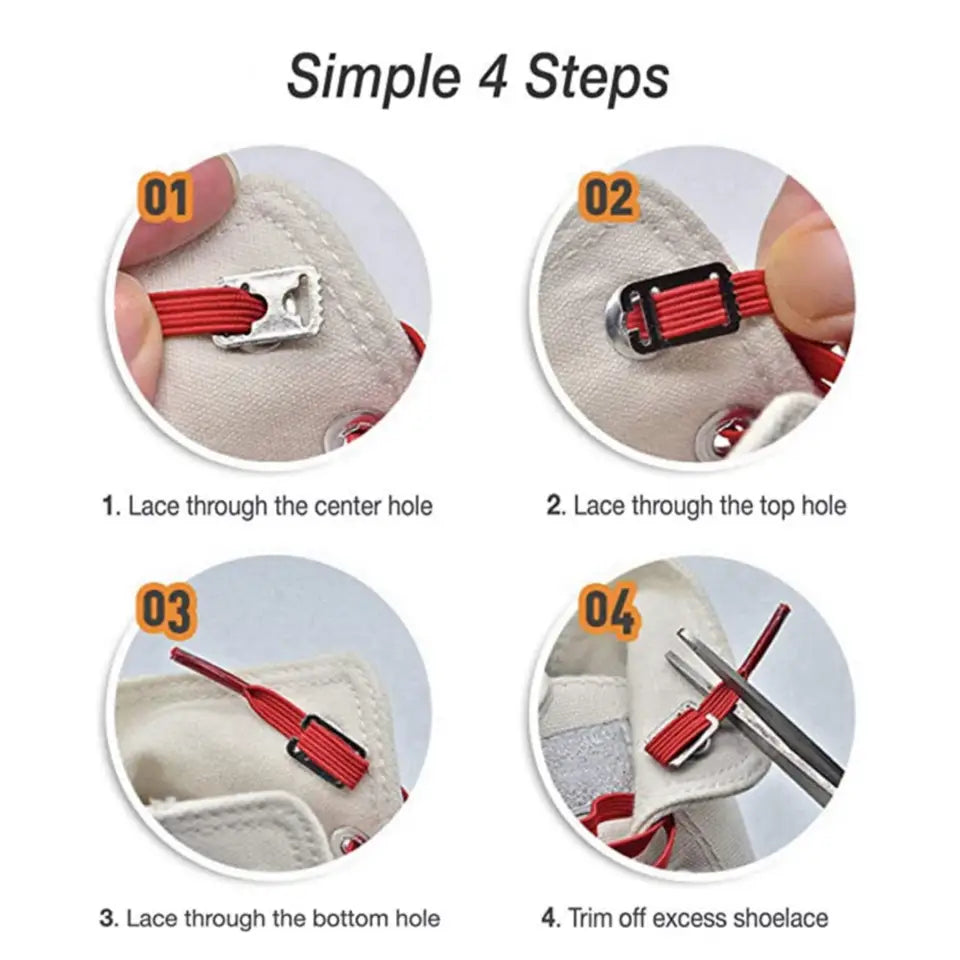 Simple 4 Steps

01

1. Lace through the center hole

02

2. Lace through the top hole

03

3. Lace through the bottom hole

04

4. Trim off excess shoelace